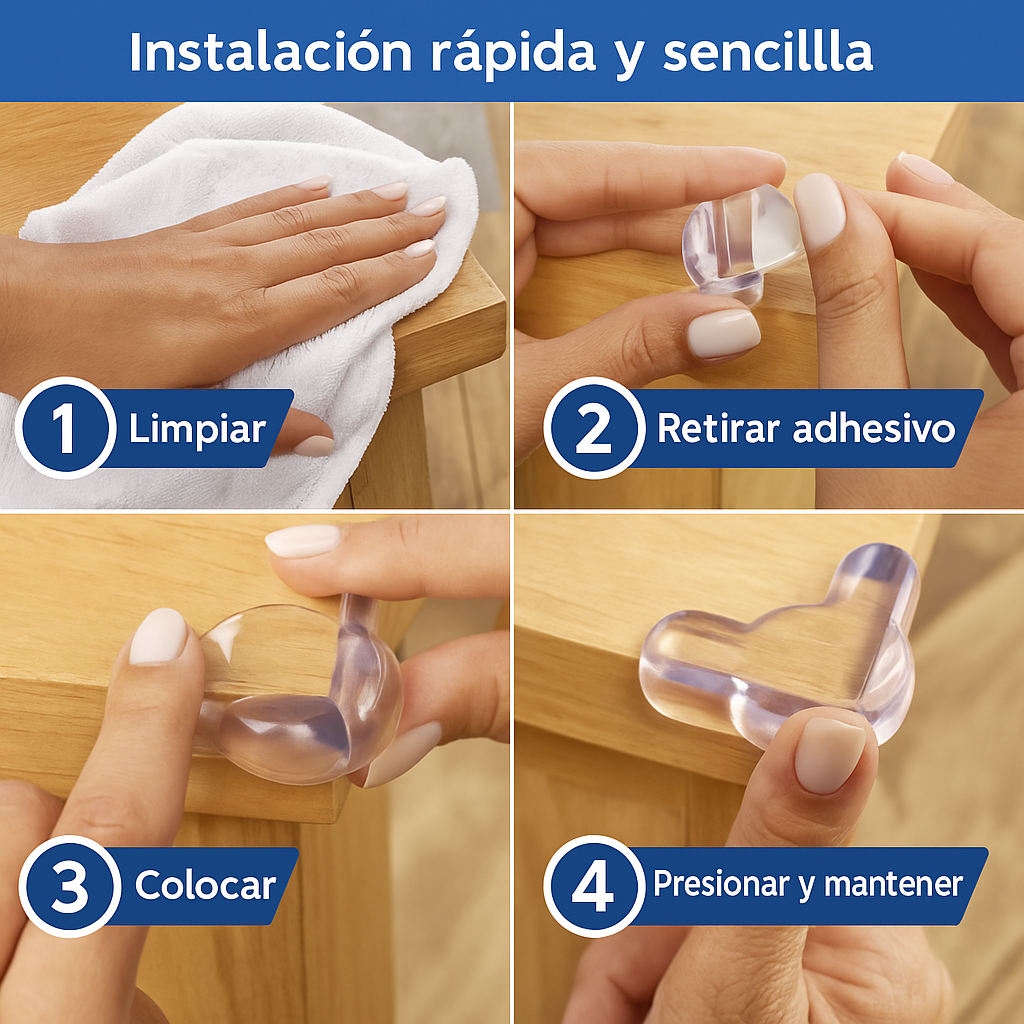 Instalación rápida y sencillla

1 Limpiar

2 Retirar adhesivo

3 Colocar

4 Presionar y mantener